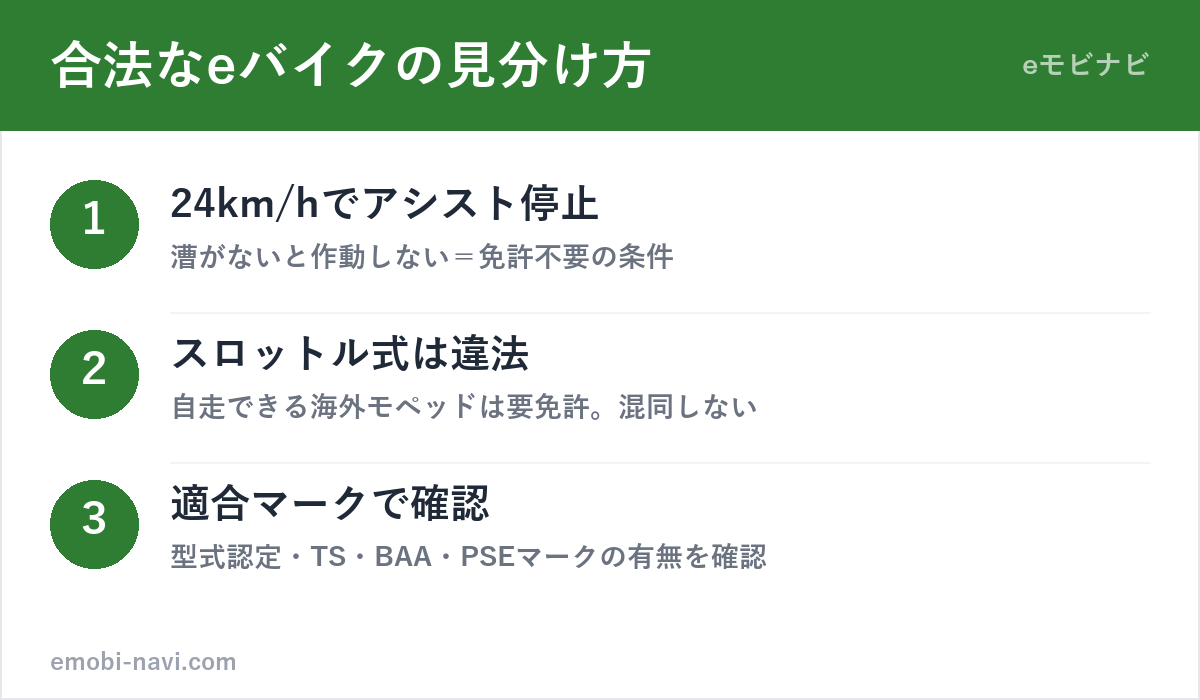 合法なeバイクの見分け方

eモビナビ

1

24km/hでアシスト停止

漕がないと作動しない＝免許不要の条件

2

スロットル式は違法

自走できる海外モペッドは要免許。混同しない

3

適合マークで確認

型式認定・TS・BAA・PSEマークの有無を確認

emobi-navi.com