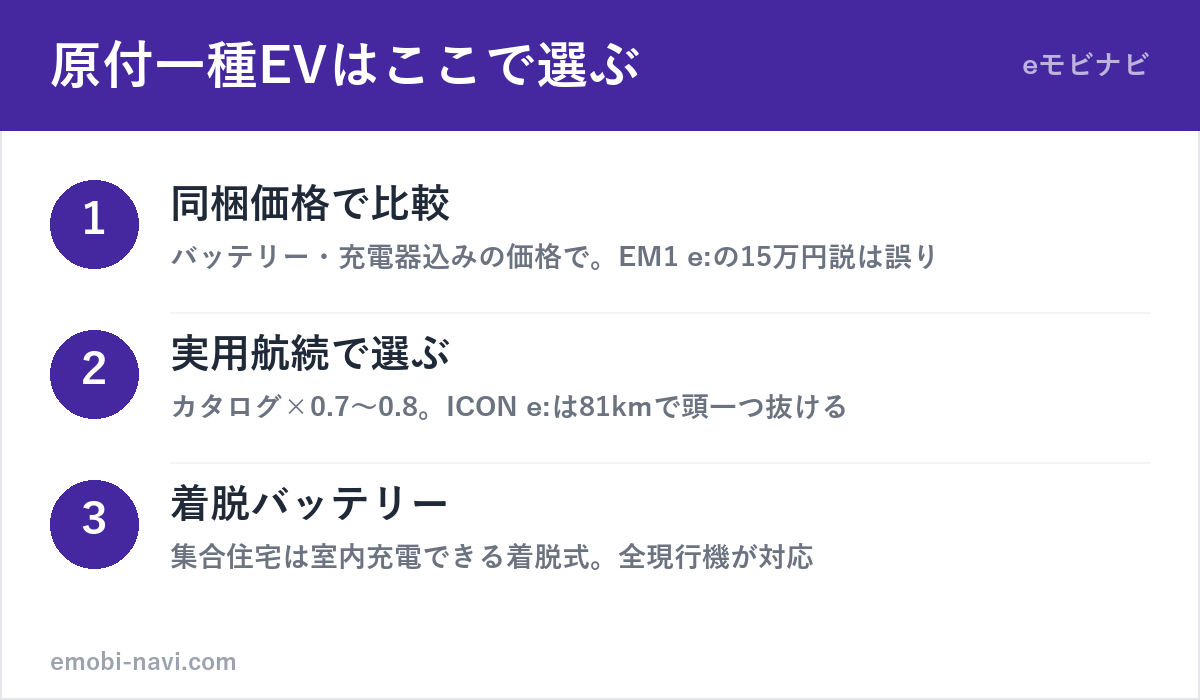 原付一種EVはここで選ぶ

eモビナビ

1

同梱価格で比較

バッテリー・充電器込みの価格で。EM1 e:の15万円説は誤り

2

実用航続で選ぶ

カタログ×0.7〜0.8。ICON e:は81kmで頭一つ抜ける

3

着脱バッテリー

集合住宅は室内充電できる着脱式。全現行機が対応

emobi-navi.com