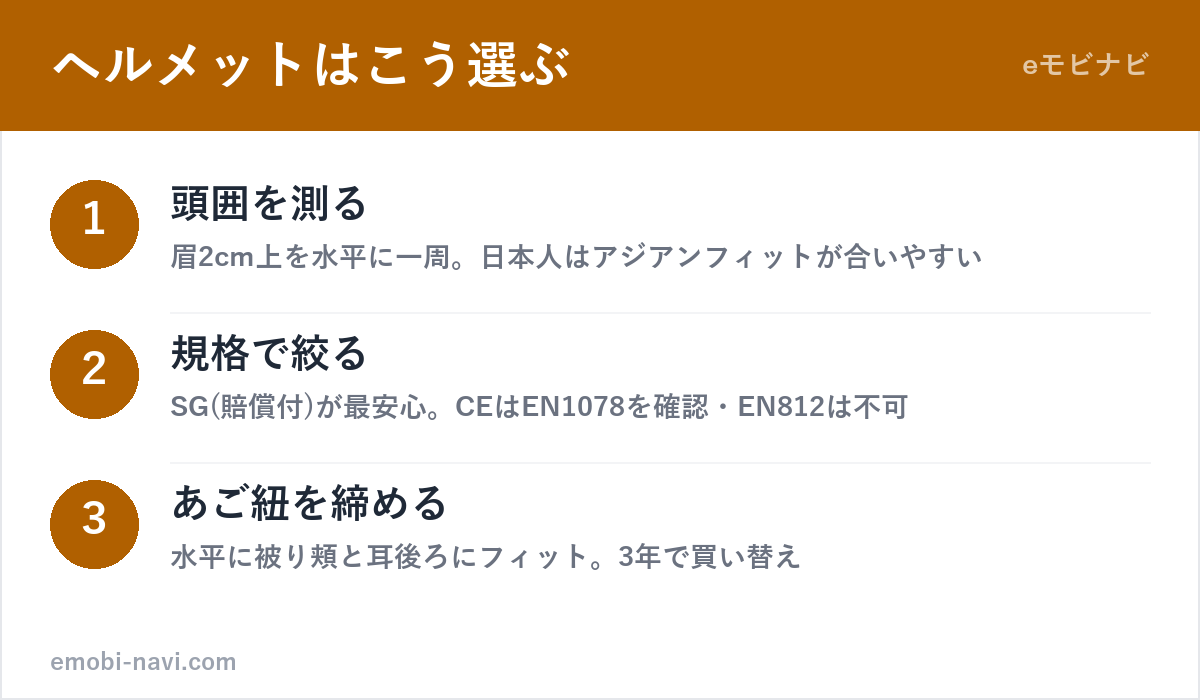 ヘルメットはこう選ぶ

eモビナビ

1

頭囲を測る

眉2cm上を水平に一周。日本人はアジアンフィットが合いやすい

2

規格で絞る

SG(賠償付)が最安心。CEはEN1078を確認・EN812は不可

3

あご紐を締める

水平に被り頬と耳後ろにフィット。3年で買い替え

emobi-navi.com