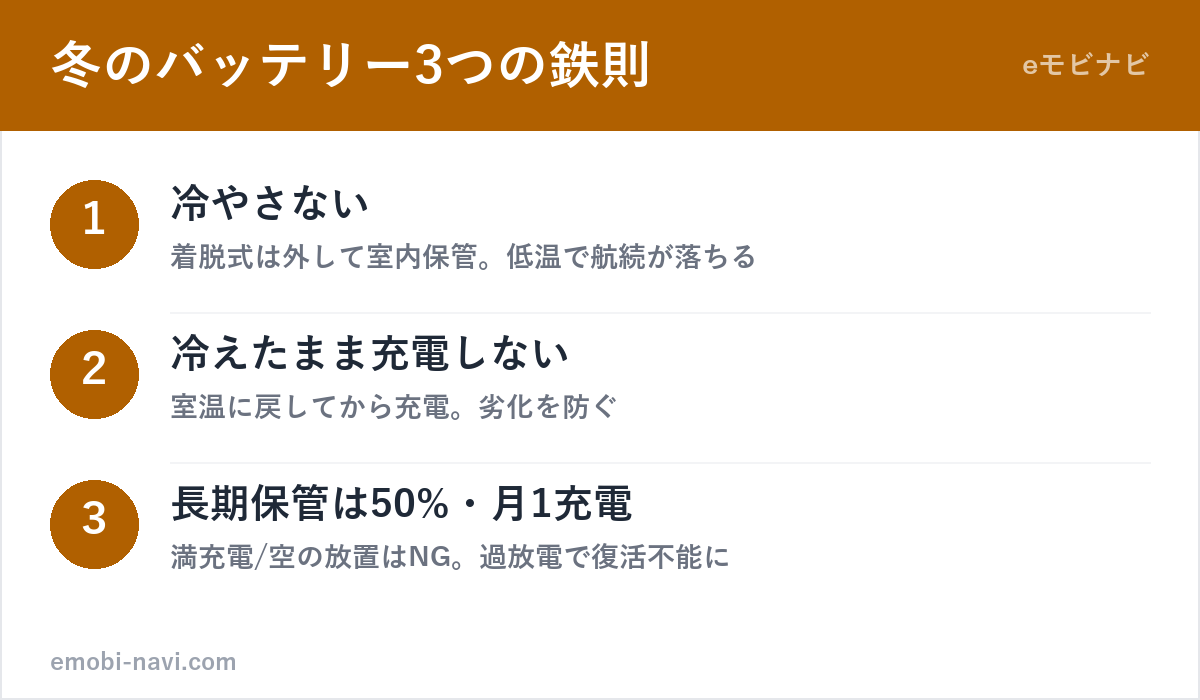 冬のバッテリー3つの鉄則

eモビナビ

1

冷やさない

着脱式は外して室内保管。低温で航続が落ちる

2

冷えたまま充電しない

室温に戻してから充電。劣化を防ぐ

3

長期保管は50%・月1充電

満充電/空の放置はNG。過放電で復活不能に

emobi-navi.com