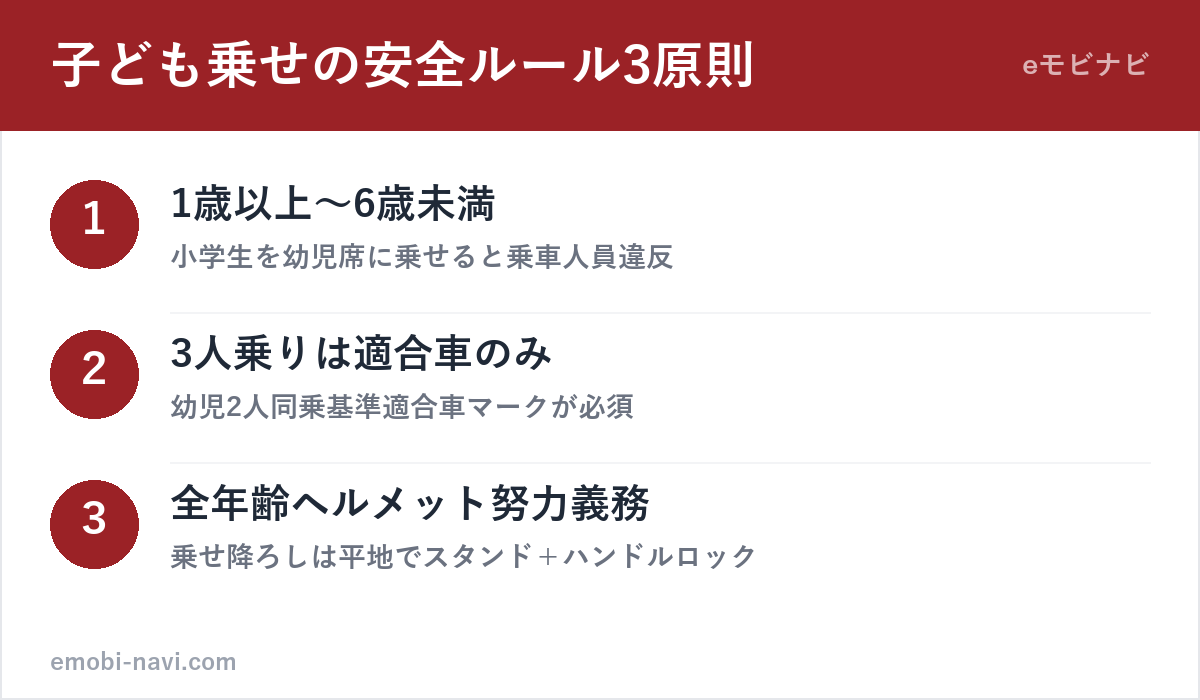 子ども乗せの安全ルール3原則

eモビナビ

1

1歳以上〜6歳未満

小学生を幼児席に乗せると乗車人員違反

2

3人乗りは適合車のみ

幼児2人同乗基準適合車マークが必須

3

全年齢ヘルメット努力義務

乗せ降ろしは平地でスタンド＋ハンドルロック

emobi-navi.com