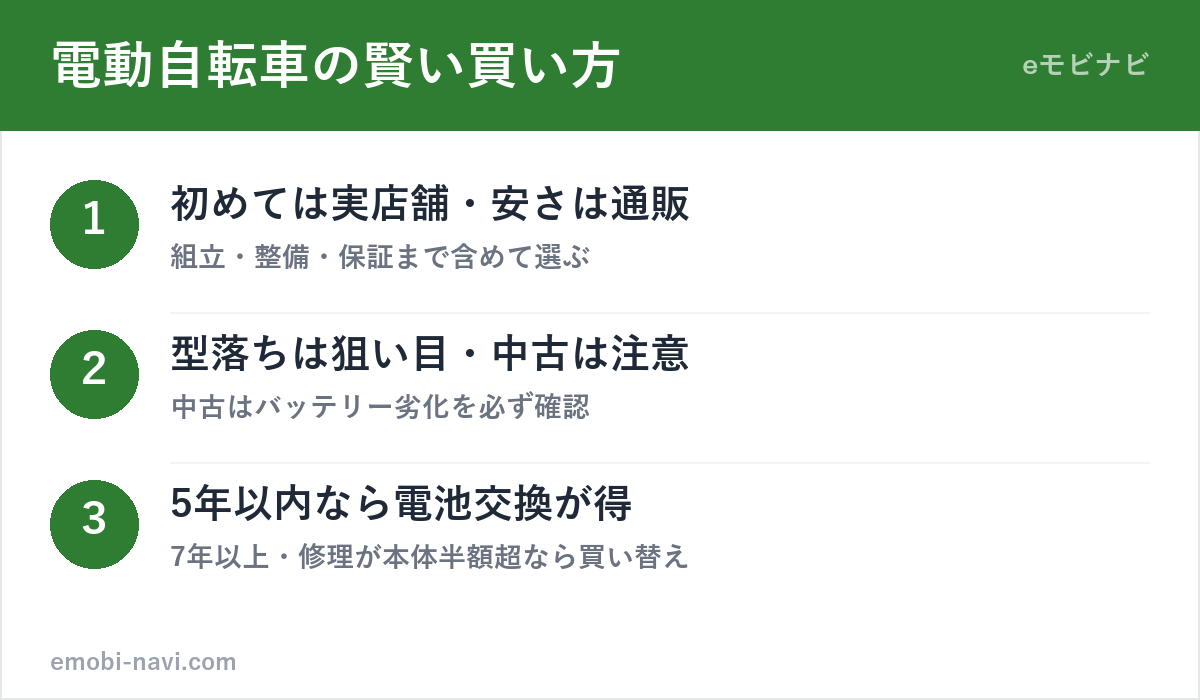 電動自転車の賢い買い方

eモビナビ

1

初めては実店舗・安さは通販

組立・整備・保証まで含めて選ぶ

2

型落ちは狙い目・中古は注意

中古はバッテリー劣化を必ず確認

3

5年以内なら電池交換が得

7年以上・修理が本体半額超なら買い替え

emobi-navi.com