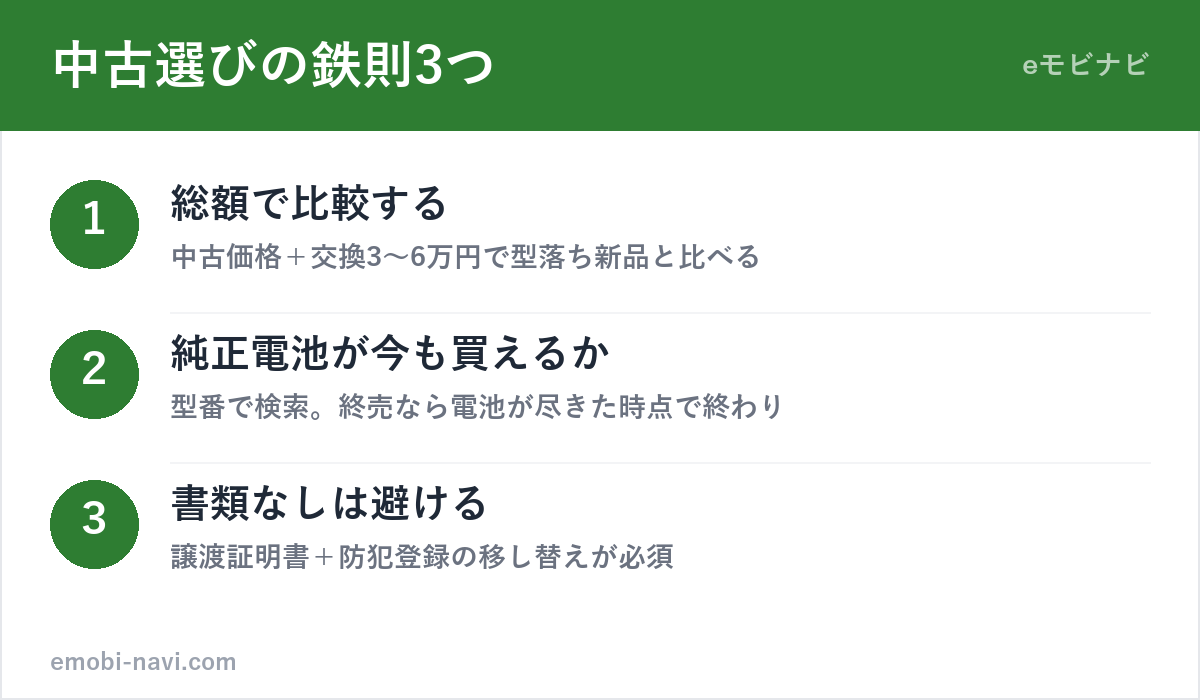 中古選びの鉄則3つ

eモビナビ

1

総額で比較する

中古価格＋交換3〜6万円で型落ち新品と比べる

2

純正電池が今も買えるか

型番で検索。終売なら電池が尽きた時点で終わり

3

書類なしは避ける

譲渡証明書＋防犯登録の移し替えが必須

emobi-navi.com